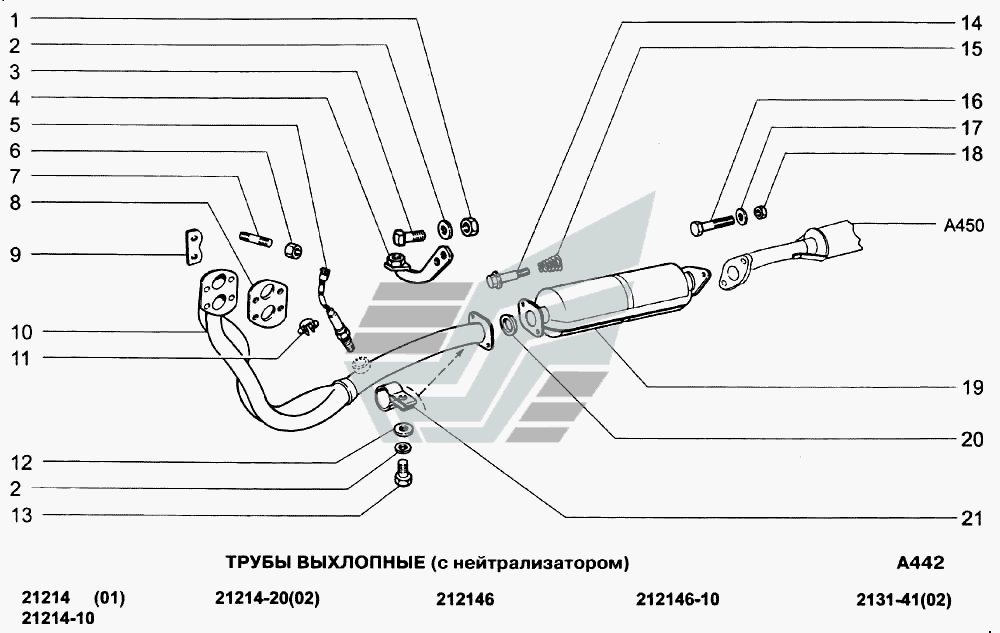 1
2
3
4
5
6
7
8
9
10
11
12
2
13

14
15
16
17
18
A450
19
20
21

ТРУБЫ ВЫХЛОПНЫЕ (с нейтрализатором)

A442

21214 (01)
21214-10

21214-20(02)

212146

212146-10

2131-41(02)